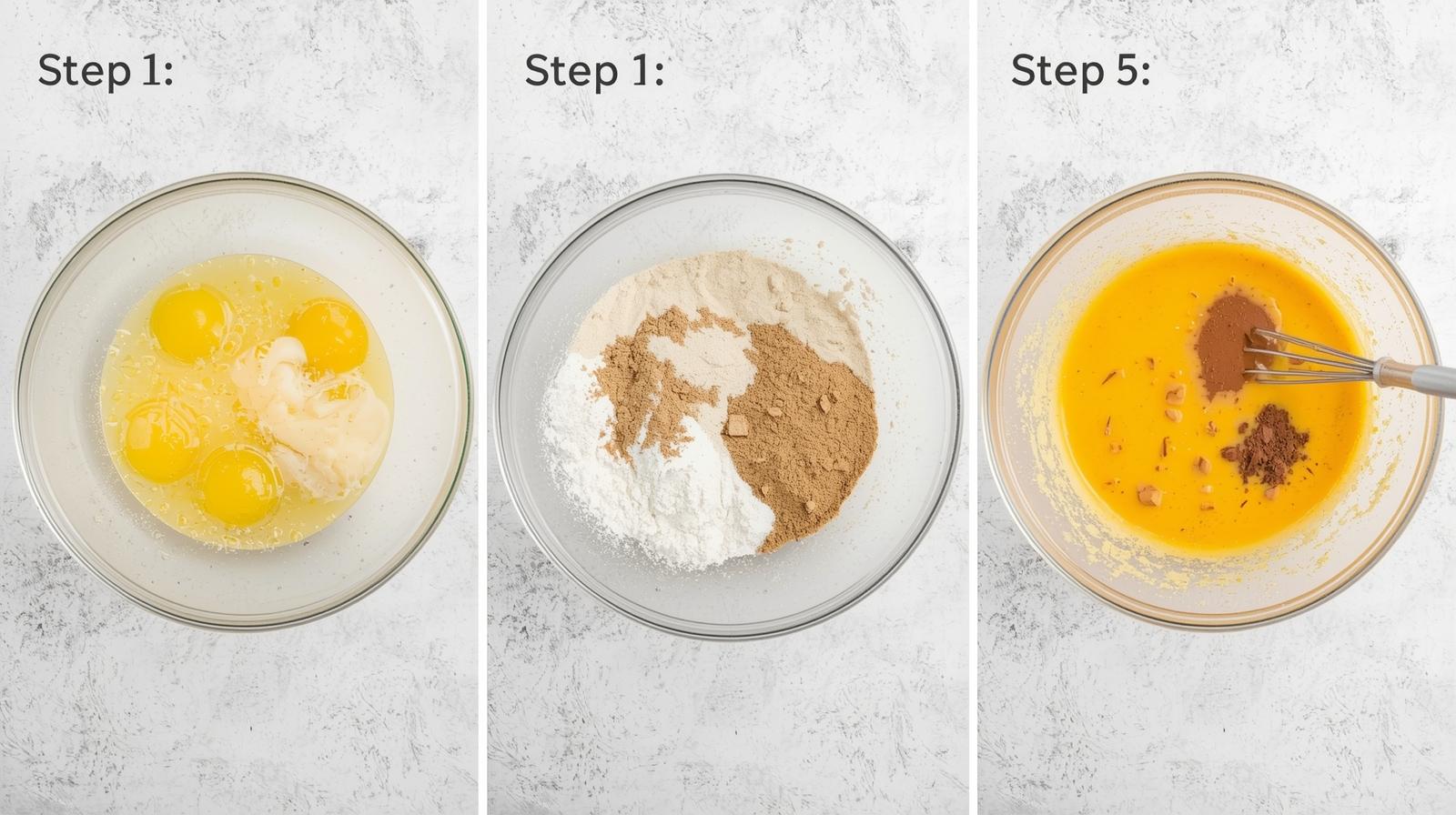 Step 1:

Step 1:

Step 5: